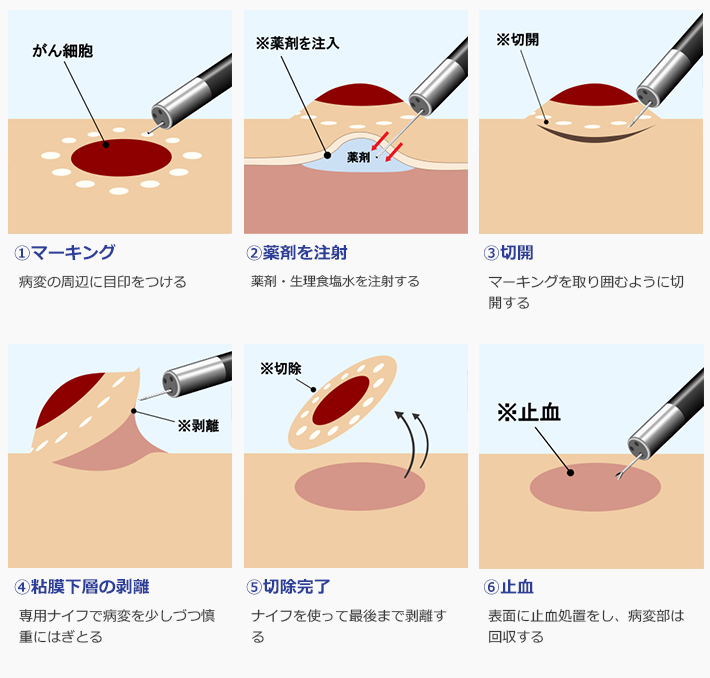 がん細胞

①マーキング

病変の周辺に目印をつける

※薬剤を注入

薬剤

②薬剤を注射

薬剤・生理食塩水を注射する

※切開

③切開

マーキングを取り囲むように切開する

※剥離

④粘膜下層の剥離

専用ナイフで病変を少しづつ慎重にはぎとる

※切除

⑤切除完了

ナイフを使って最後まで剥離する

※止血

⑥止血

表面に止血処置をし、病変部は回収する